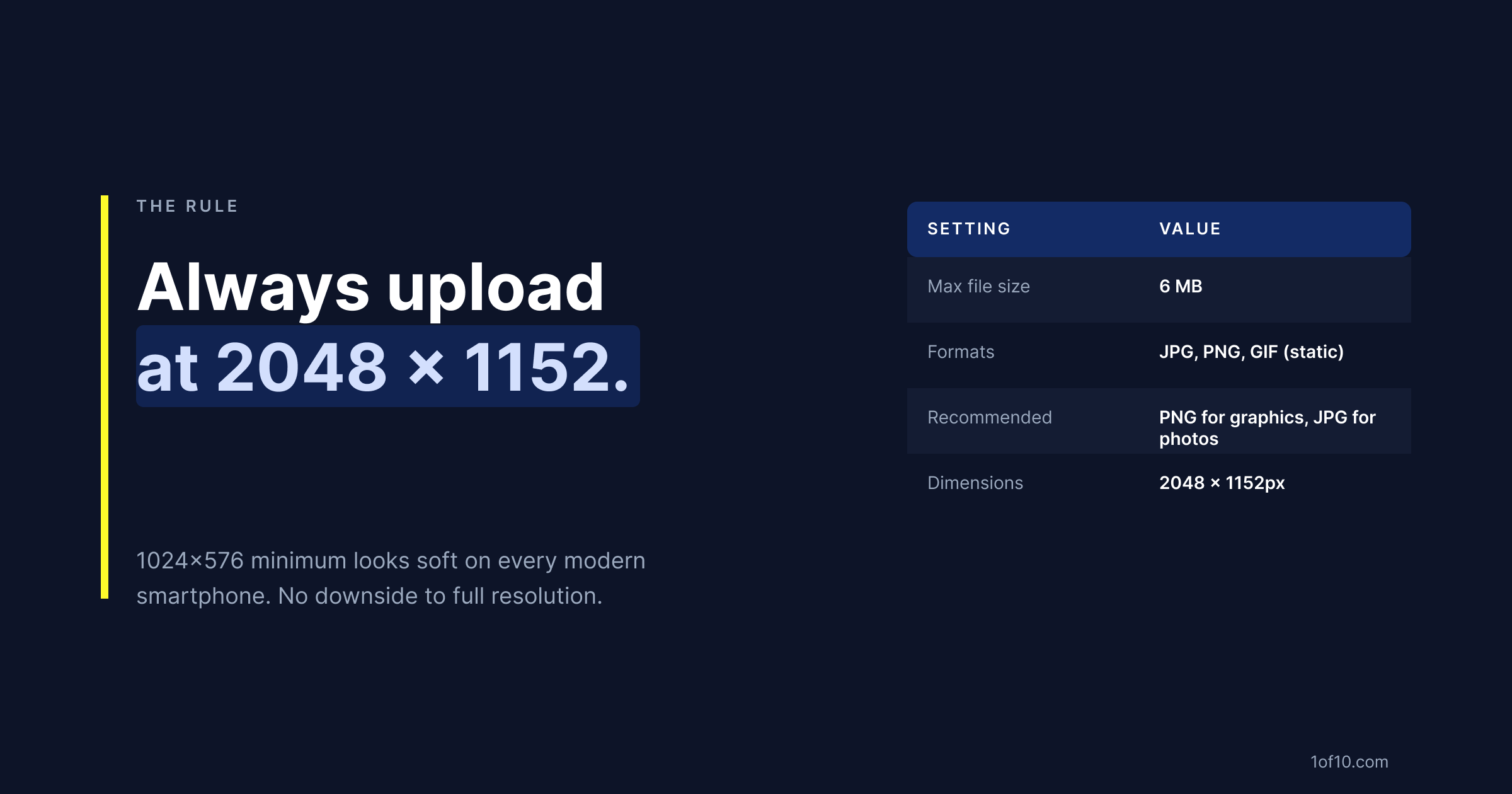 THE RULE

Always upload at 2048 × 1152.

1024×576 minimum looks soft on every modern smartphone. No downside to full resolution.

| SETTING | VALUE |
|---|---|
| Max file size | 6 MB |
| Formats | JPG, PNG, GIF (static) |
| Recommended | PNG for graphics, JPG for photos |
| Dimensions | 2048 × 1152px |

1of10.com